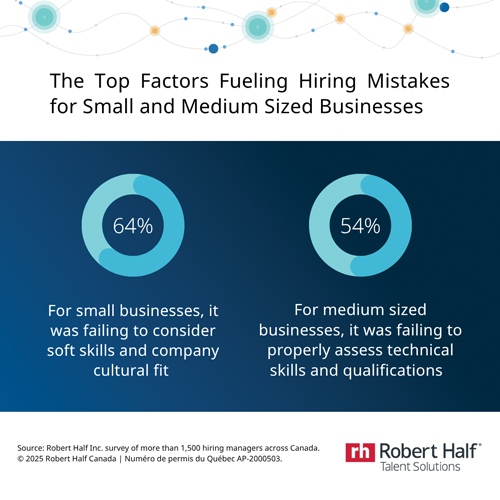 The Top Factors Fueling Hiring Mistakes for Small and Medium Sized Businesses

64%

For small businesses, it was failing to consider soft skills and company cultural fit

54%

For medium sized businesses, it was failing to properly assess technical skills and qualifications

Source: Robert Half Inc. survey of more than 1,500 hiring managers across Canada.
© 2025 Robert Half Canada | Numéro de permis du Québec AP-2000503.

rh Robert Half®
Talent Solutions